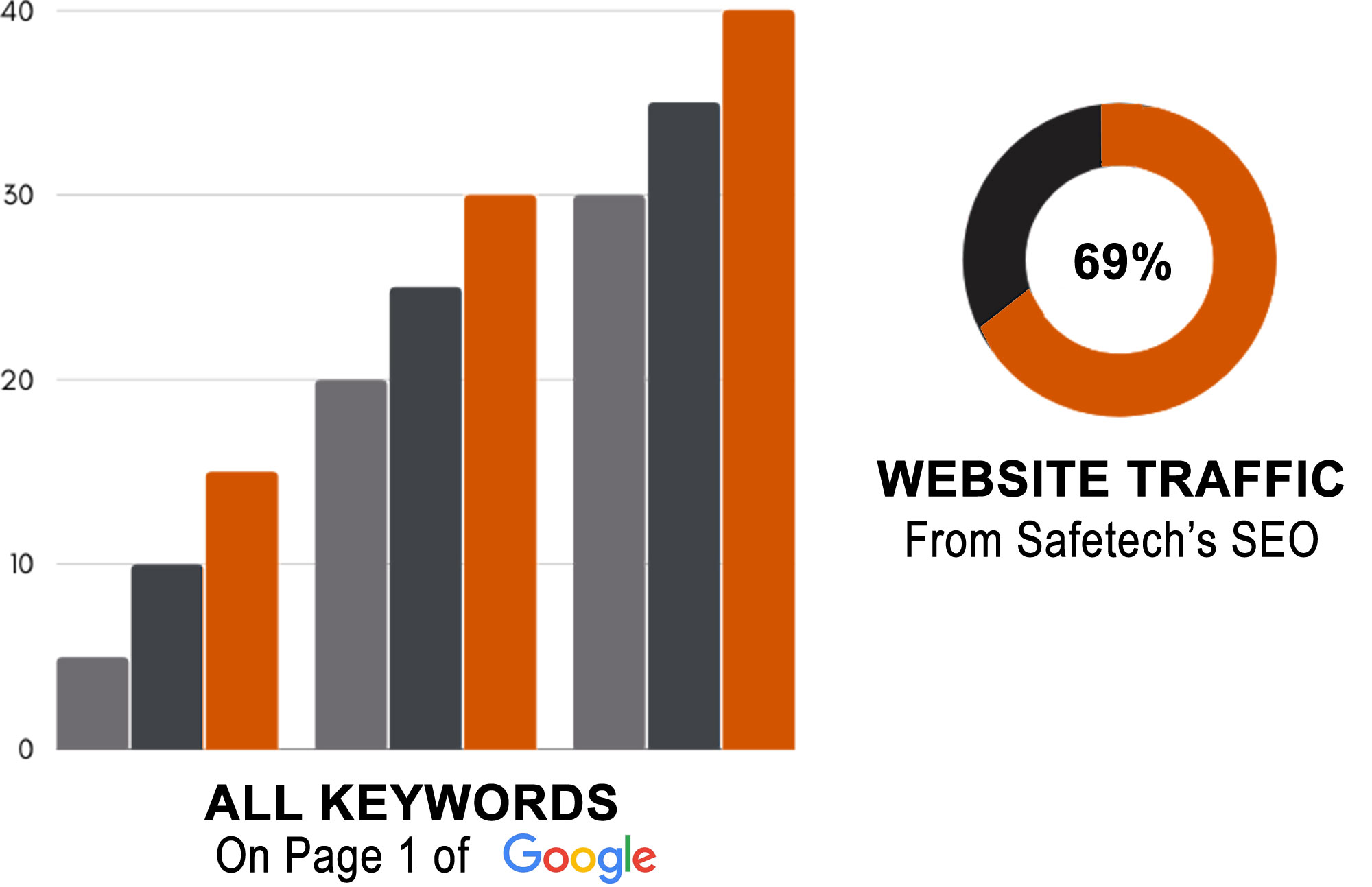 40
30
20
10
0

ALL KEYWORDS
On Page 1 of Google

69%

WEBSITE TRAFFIC
From Safetech's SEO