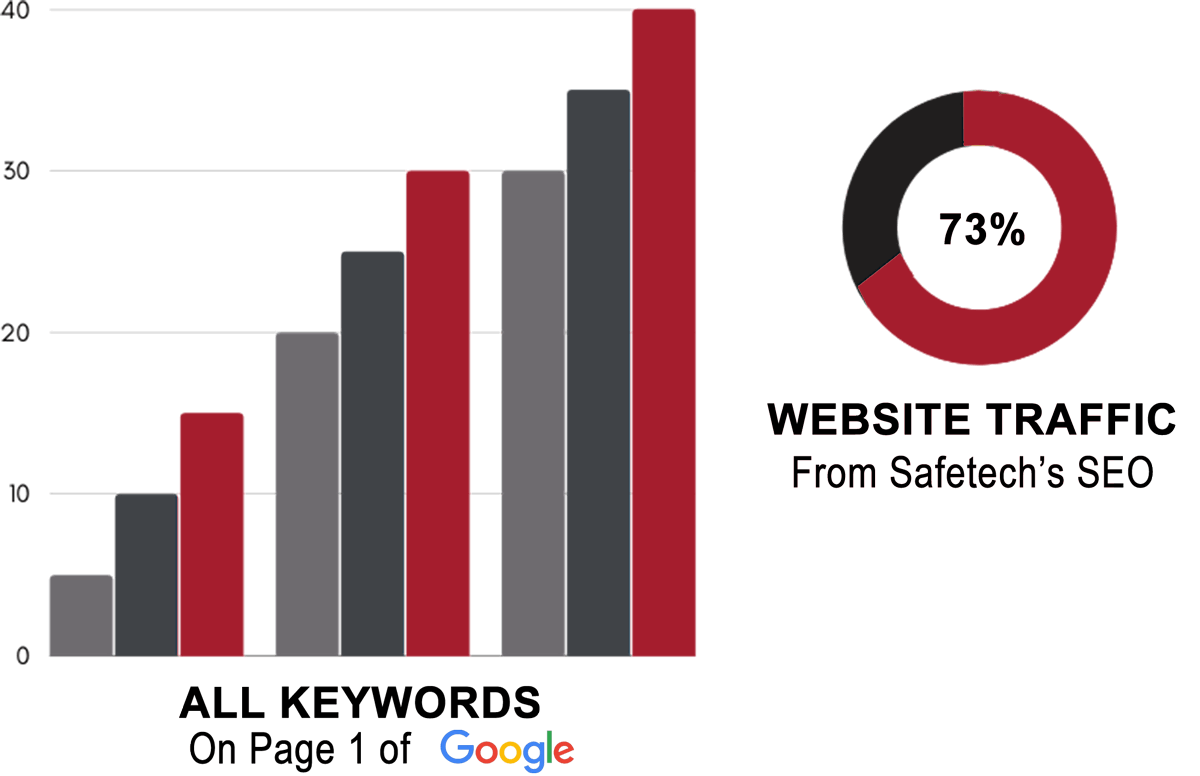 40
30
20
10
0

ALL KEYWORDS
On Page 1 of Google

73%

WEBSITE TRAFFIC
From Safetech's SEO