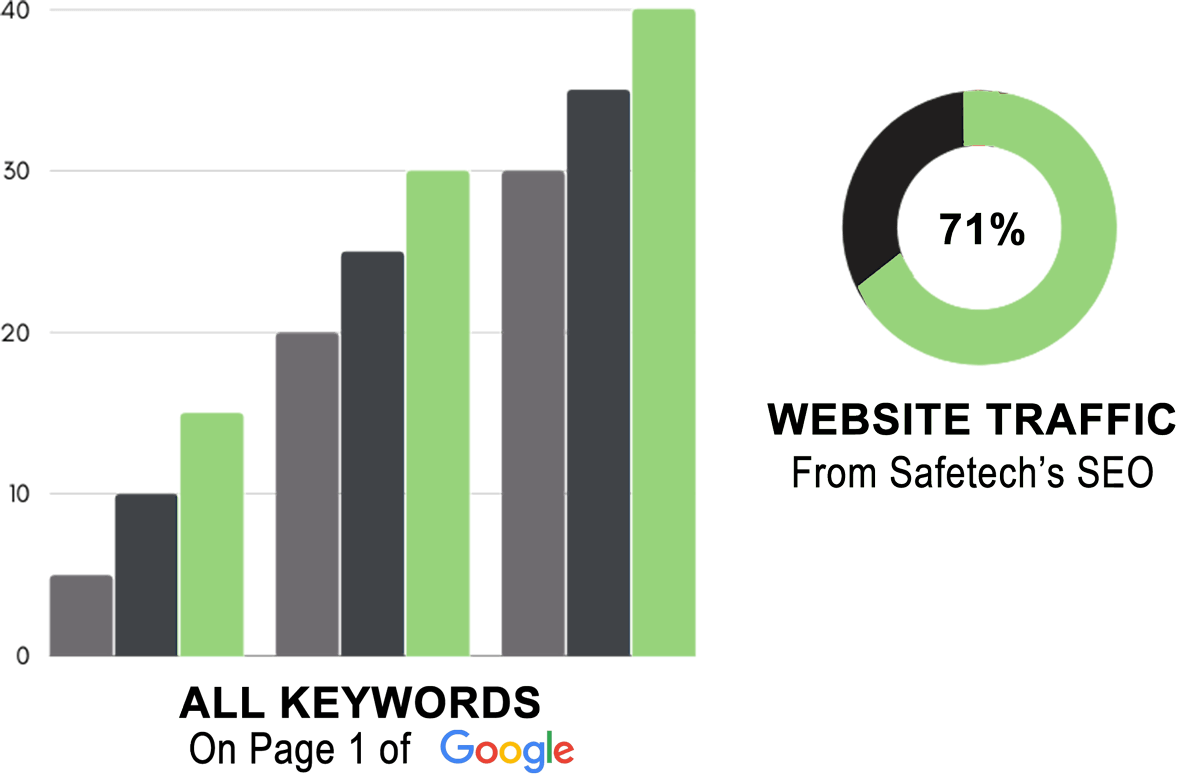 40
30
20
10
0

ALL KEYWORDS
On Page 1 of Google

71%

WEBSITE TRAFFIC
From Safetech's SEO