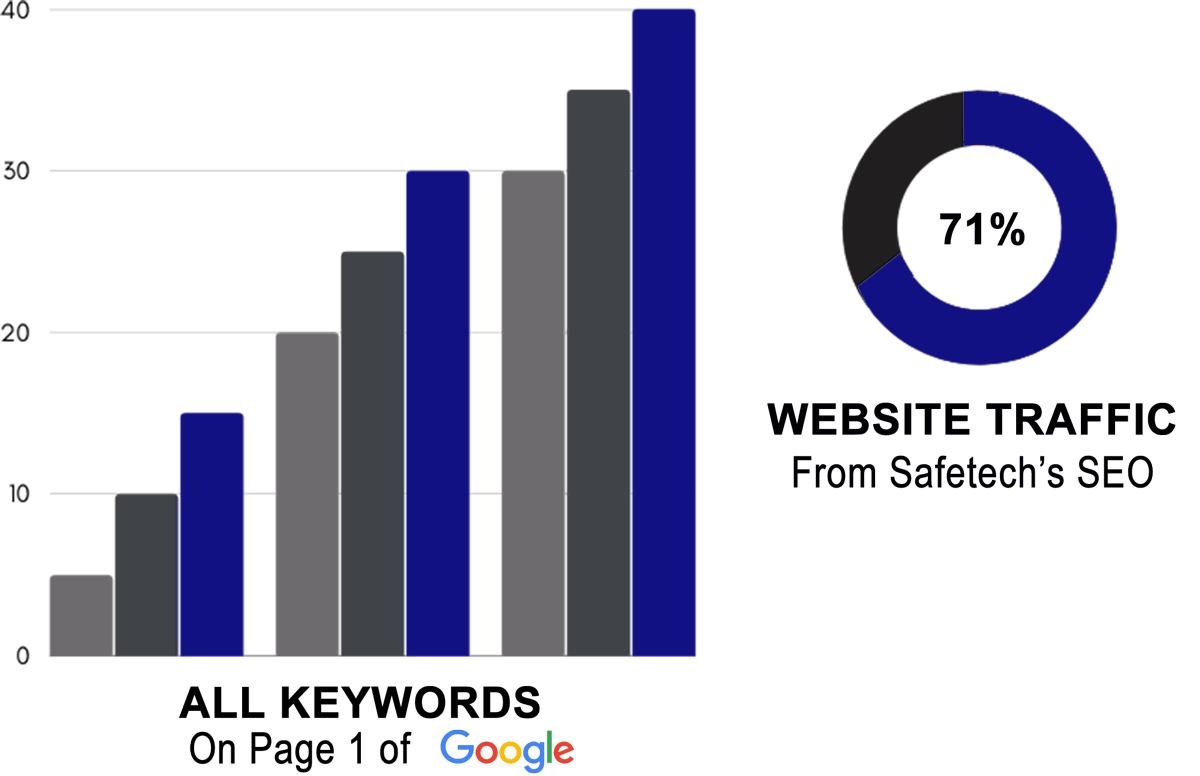 40
30
20
10
0

ALL KEYWORDS
On Page 1 of Google

71%

WEBSITE TRAFFIC
From Safetech's SEO